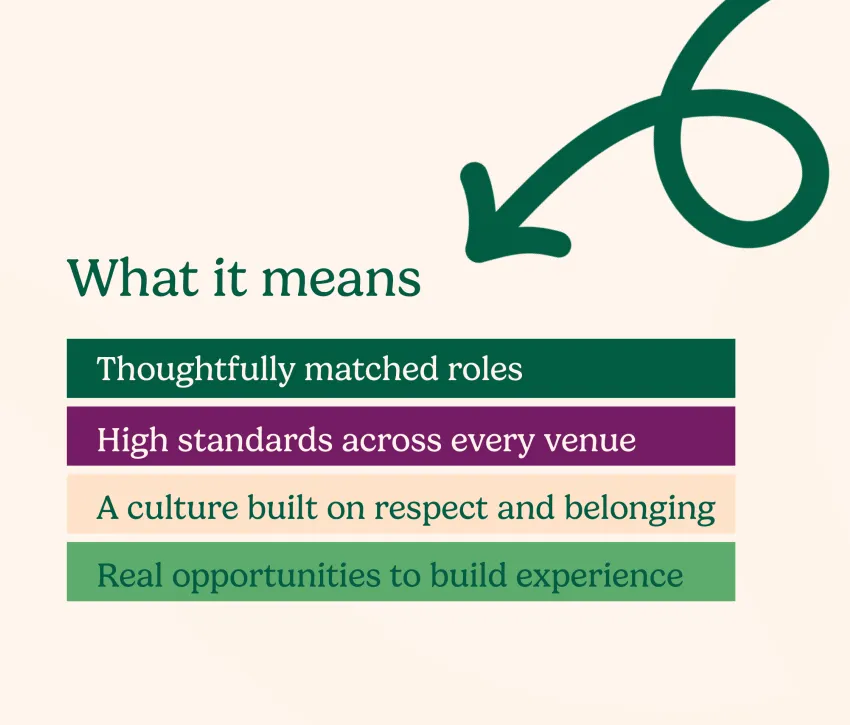 What it means

Thoughtfully matched roles

High standards across every venue

A culture built on respect and belonging

Real opportunities to build experience